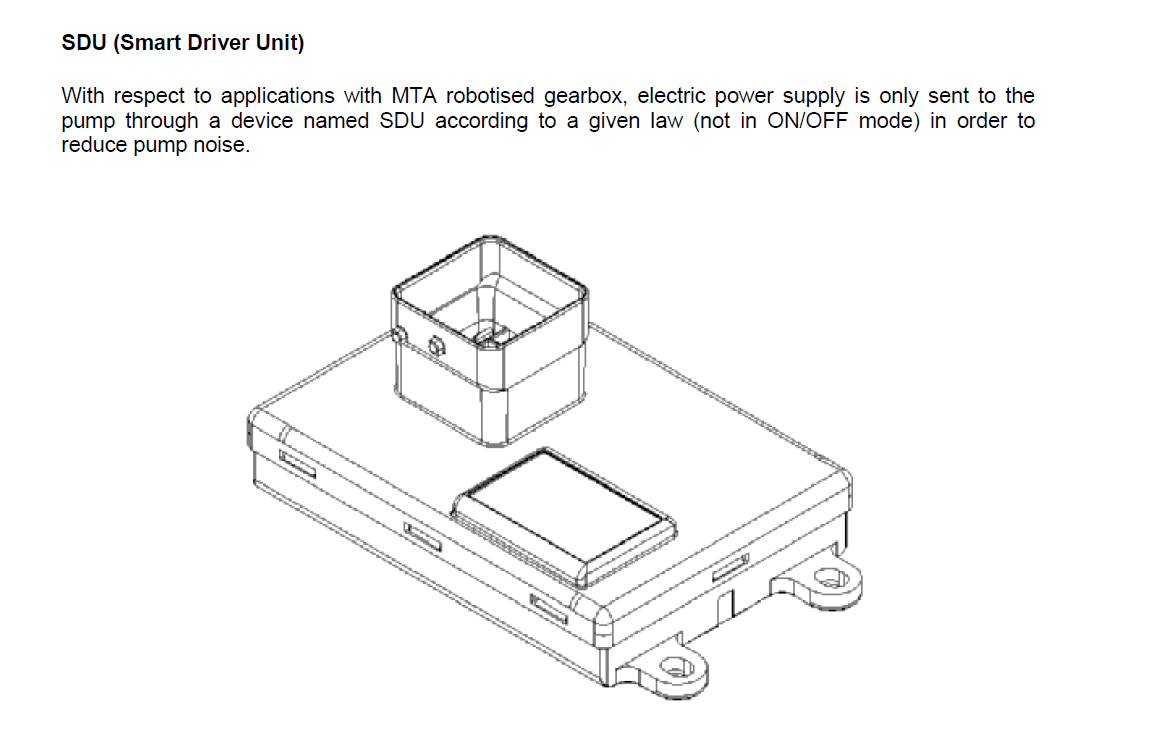 SDU (Smart Driver Unit)

With respect to applications with MTA robotised gearbox, electric power supply is only sent to the pump through a device named SDU according to a given law (not in ON/OFF mode) in order to reduce pump noise.